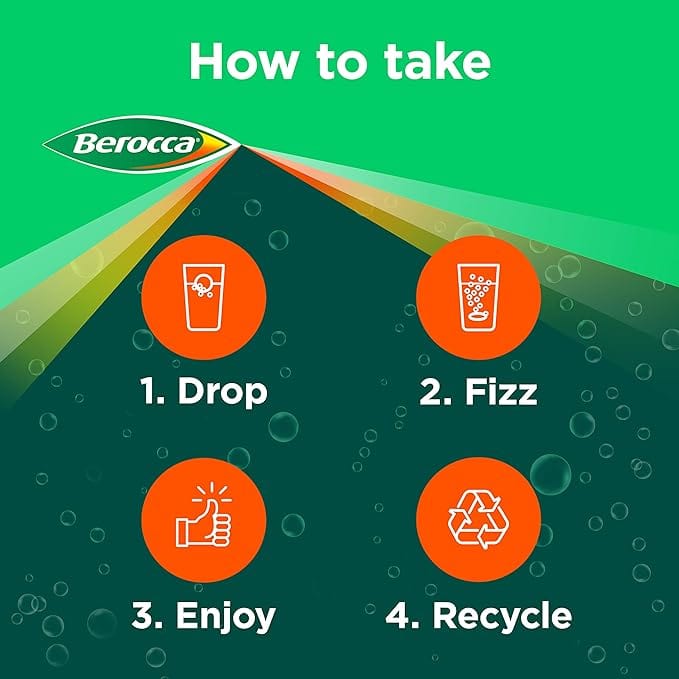 How to take

Berocca

1. Drop

2. Fizz

3. Enjoy

4. Recycle