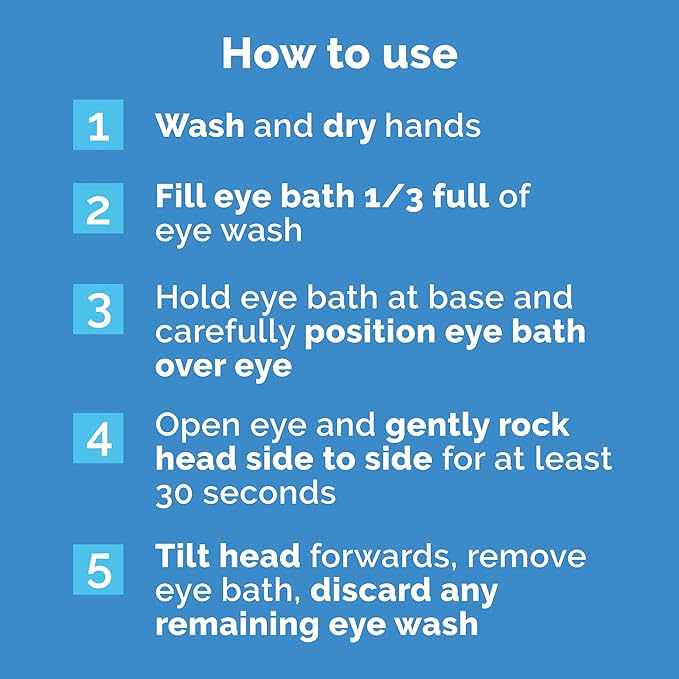 How to use

1 Wash and dry hands

2 Fill eye bath 1/3 full of eye wash

3 Hold eye bath at base and carefully position eye bath over eye

4 Open eye and gently rock head side to side for at least 30 seconds

5 Tilt head forwards, remove eye bath, discard any remaining eye wash