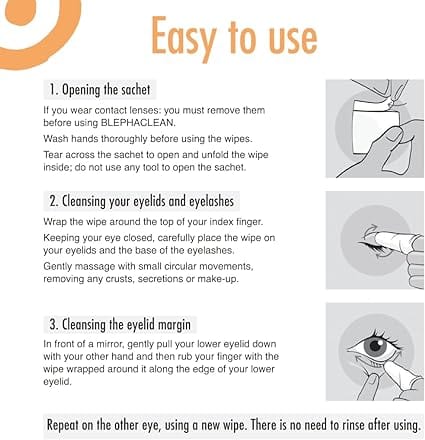 Easy to use

1. Opening the sachet

If you wear contact lenses: you must remove them before using BLEPHACLEAN.

Wash hands thoroughly before using the wipes.

Tear across the sachet to open and unfold the wipe inside; do not use any tool to open the sachet.

2. Cleansing your eyelids and eyelashes

Wrap the wipe around the top of your index finger.

Keeping your eye closed, carefully place the wipe on your eyelids and the base of the eyelashes.

Gently massage with small circular movements, removing any crusts, secretions or make-up.

3. Cleansing the eyelid margin

In front of a mirror, gently pull your lower eyelid down with your other hand and then rub your finger with the wipe wrapped around it along the edge of your lower eyelid.

Repeat on the other eye, using a new wipe. There is no need to rinse after using.