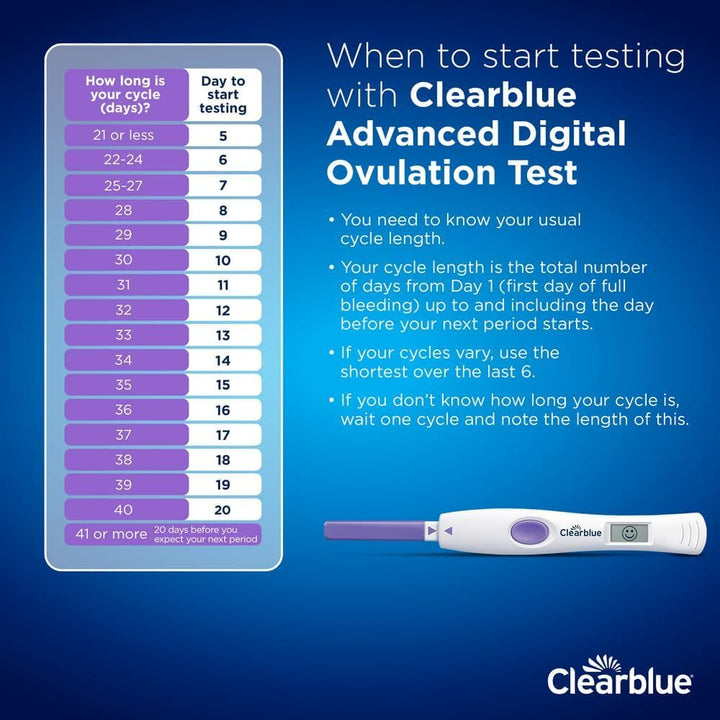 | How long is your cycle (days)? | Day to start testing |
|---|---|
| 21 or less | 5 |
| 22-24 | 6 |
| 25-27 | 7 |
| 28 | 8 |
| 29 | 9 |
| 30 | 10 |
| 31 | 11 |
| 32 | 12 |
| 33 | 13 |
| 34 | 14 |
| 35 | 15 |
| 36 | 16 |
| 37 | 17 |
| 38 | 18 |
| 39 | 19 |
| 40 | 20 |
| 41 or more | 20 days before you expect your next period |

When to start testing with Clearblue Advanced Digital Ovulation Test

• You need to know your usual cycle length.

• Your cycle length is the total number of days from Day 1 (first day of full bleeding) up to and including the day before your next period starts.

• If your cycles vary, use the shortest over the last 6.

• If you don't know how long your cycle is, wait one cycle and note the length of this.

Clearblue

Clearblue