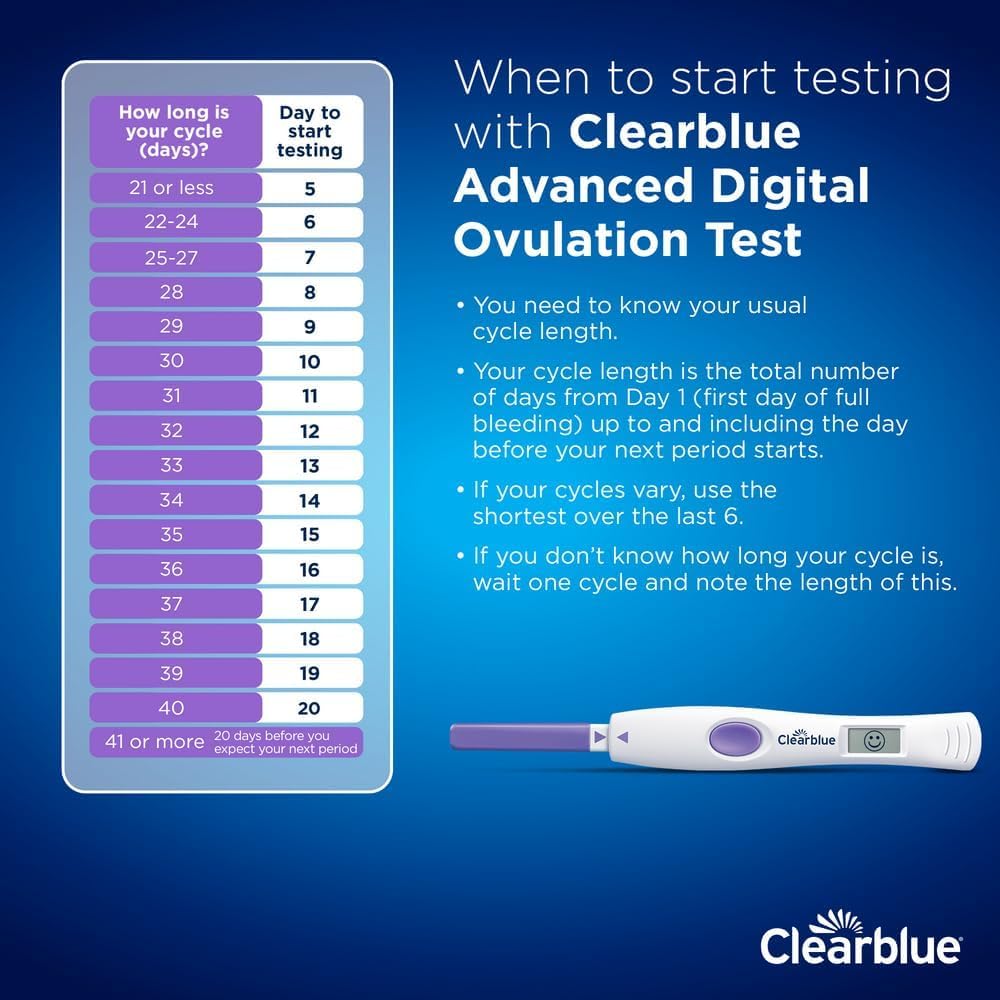 | How long is your cycle (days)? | Day to start testing |
|---|---|
| 21 or less | 5 |
| 22-24 | 6 |
| 25-27 | 7 |
| 28 | 8 |
| 29 | 9 |
| 30 | 10 |
| 31 | 11 |
| 32 | 12 |
| 33 | 13 |
| 34 | 14 |
| 35 | 15 |
| 36 | 16 |
| 37 | 17 |
| 38 | 18 |
| 39 | 19 |
| 40 | 20 |
| 41 or more | 20 days before you expect your next period |

When to start testing with Clearblue Advanced Digital Ovulation Test

• You need to know your usual cycle length.

• Your cycle length is the total number of days from Day 1 (first day of full bleeding) up to and including the day before your next period starts.

• If your cycles vary, use the shortest over the last 6.

• If you don't know how long your cycle is, wait one cycle and note the length of this.

Clearblue

Clearblue