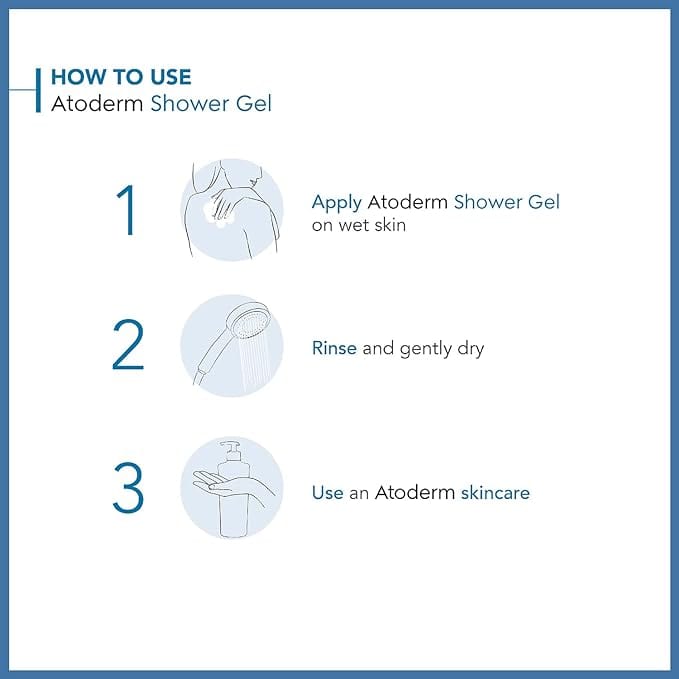 HOW TO USE
Atoderm Shower Gel

1

Apply Atoderm Shower Gel on wet skin

2

Rinse and gently dry

3

Use an Atoderm skincare